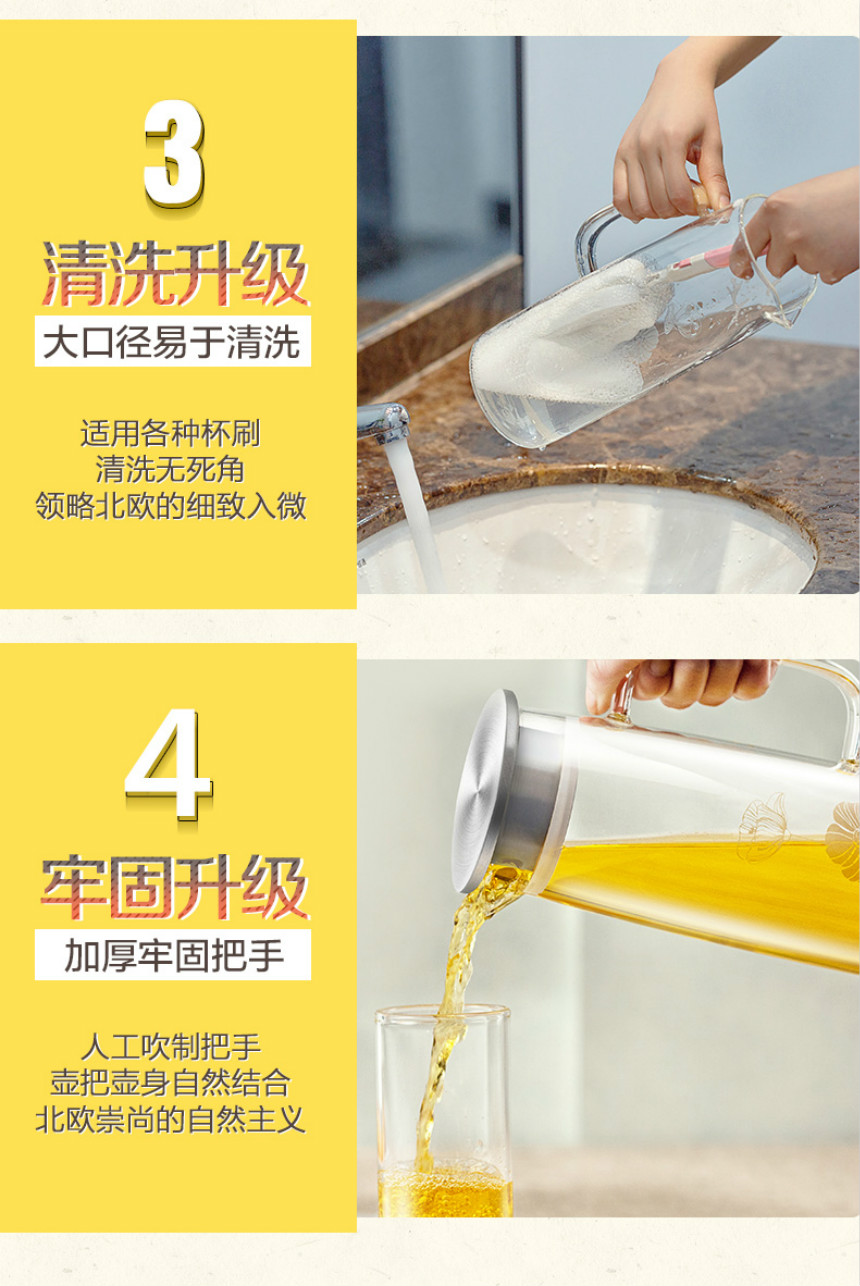 3

清洗升级

大口径易于清洗

适用各种杯刷
清洗无死角
领略北欧的细致入微

4

牢固升级

加厚牢固把手

人工吹制把手
壶把壶身自然结合
北欧崇尚的自然主义